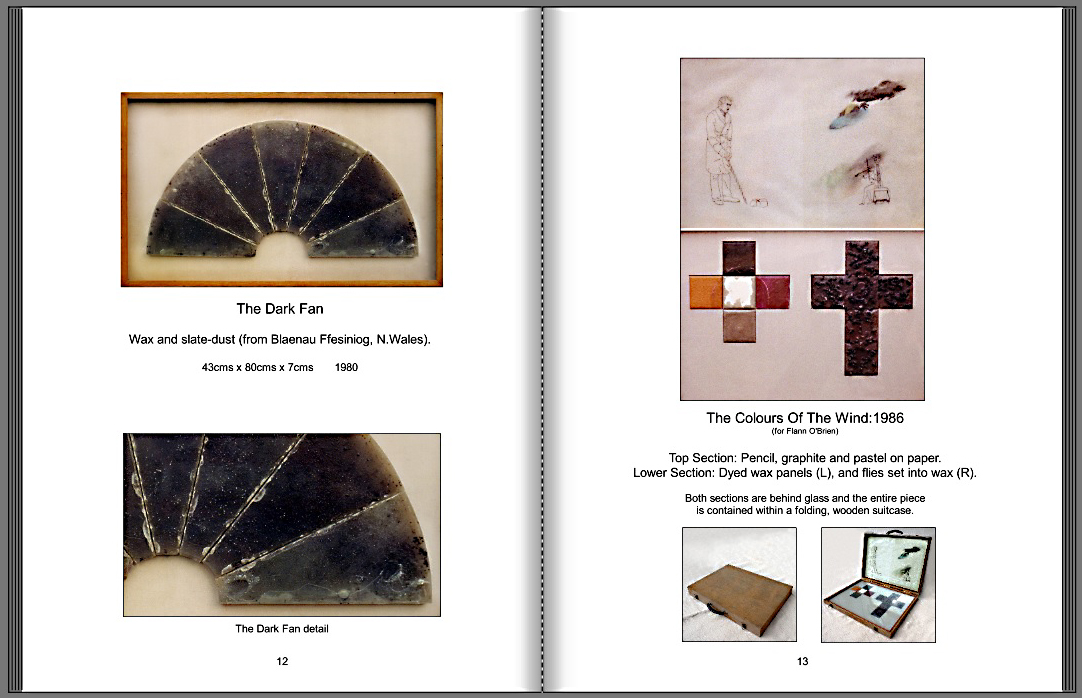 The Dark Fan

Wax and slate-dust (from Blaenau Ffesiniog, N.Wales).

43cms x 80cms x 7cms 1980

The Dark Fan detail

12

The Colours Of The Wind:1986

(for Flann O'Brien)

Top Section: Pencil, graphite and pastel on paper.
Lower Section: Dyed wax panels (L), and flies set into wax (R).

Both sections are behind glass and the entire piece is contained within a folding, wooden suitcase.

13